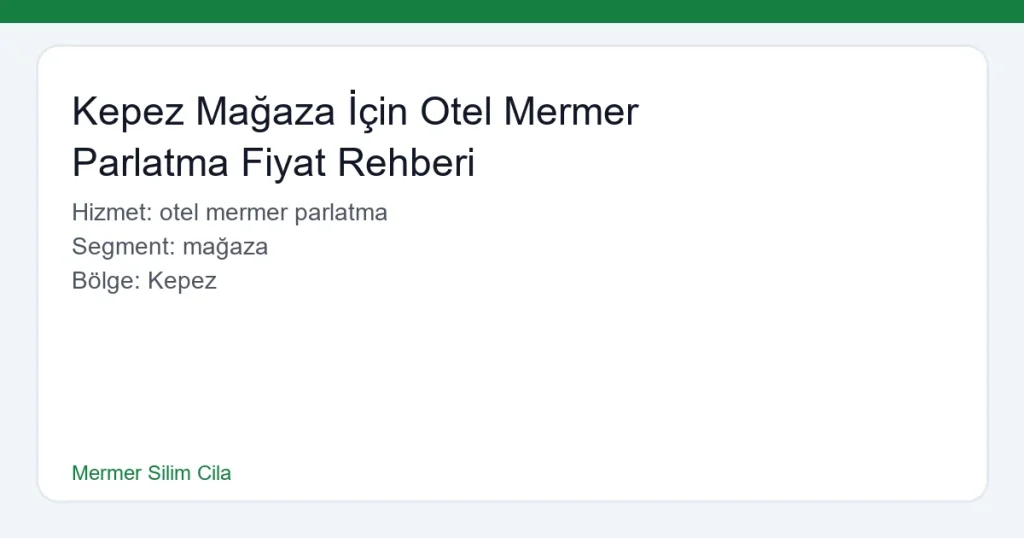 Kepez Mağaza İçin Otel Mermer Parlatma Fiyat Rehberi

Hizmet: otel mermer parlatma
Segment: mağaza
Bölge: Kepez

Mermer Silim Cila