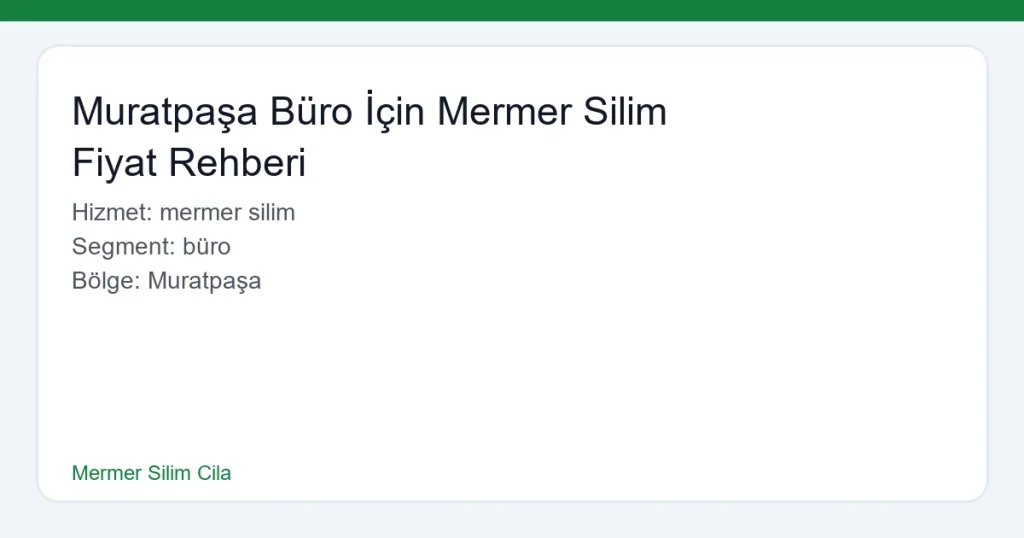 Muratpaşa Büro İçin Mermer Silim Fiyat Rehberi

Hizmet: mermer silim
Segment: büro
Bölge: Muratpaşa

Mermer Silim Cila