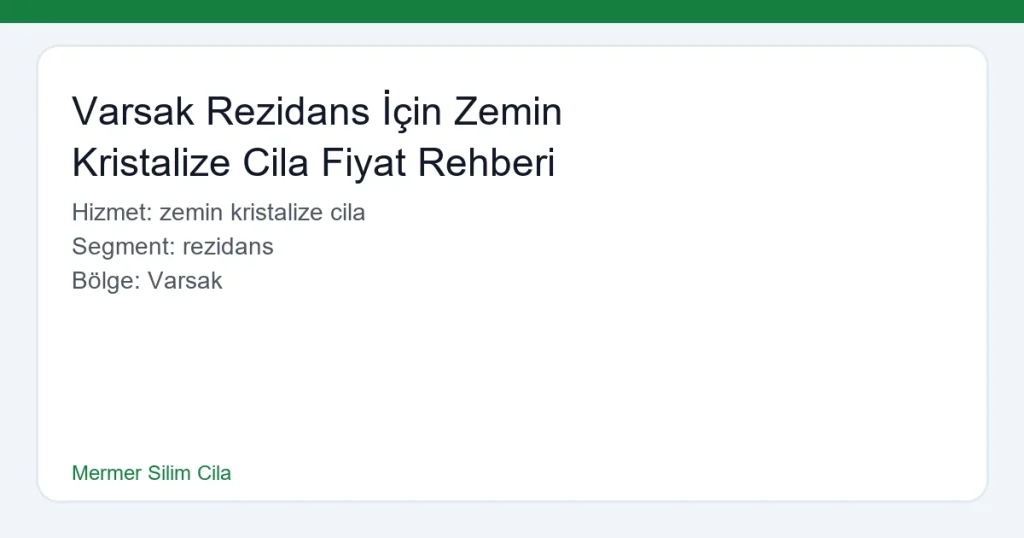 Varsak Rezidans İçin Zemin Kristalize Cila Fiyat Rehberi

Hizmet: zemin kristalize cila
Segment: rezidans
Bölge: Varsak

Mermer Silim Cila